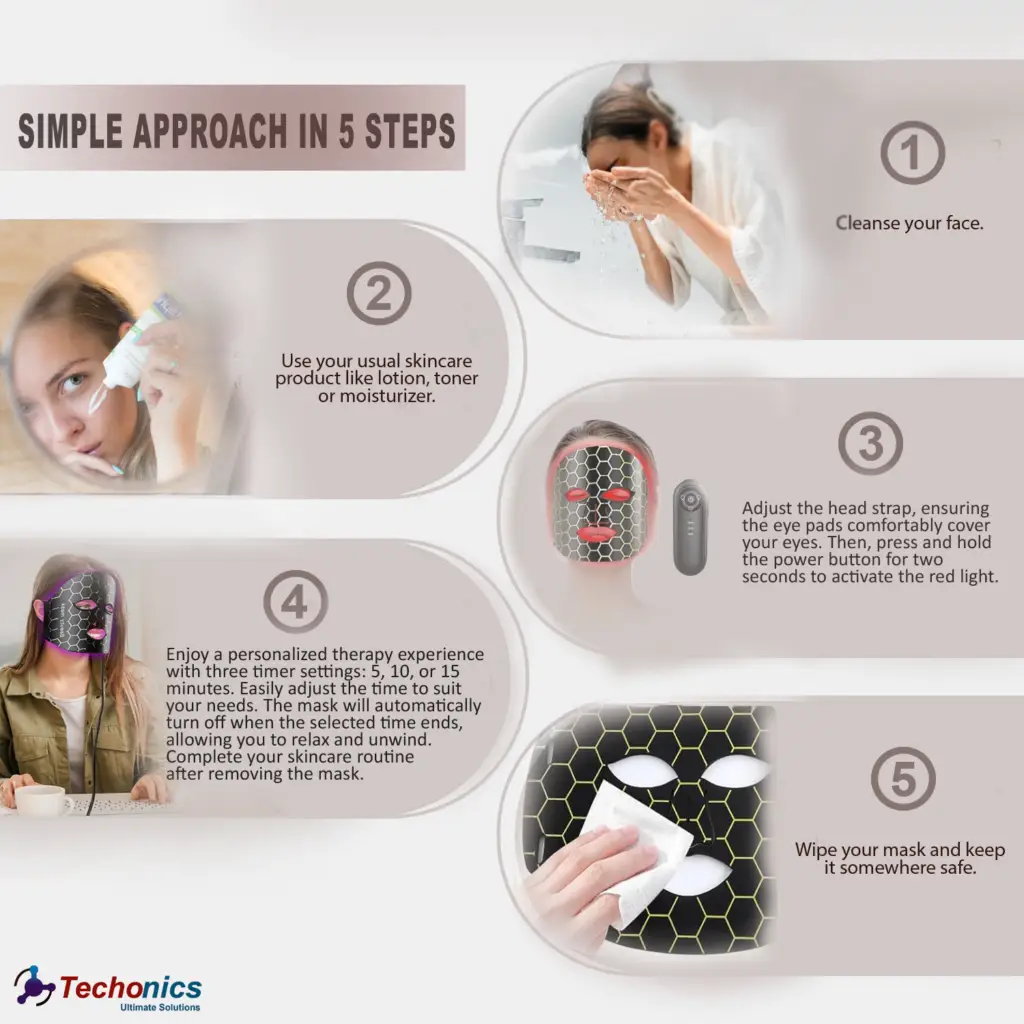 SIMPLE APPROACH IN 5 STEPS

1

Cleanse your face.

2

Use your usual skincare product like lotion, toner or moisturizer.

3

Adjust the head strap, ensuring the eye pads comfortably cover your eyes. Then, press and hold the power button for two seconds to activate the red light.

4

Enjoy a personalized therapy experience with three timer settings: 5, 10, or 15 minutes. Easily adjust the time to suit your needs. The mask will automatically turn off when the selected time ends, allowing you to relax and unwind. Complete your skincare routine after removing the mask.

5

Wipe your mask and keep it somewhere safe.

Techonics
Ultimate Solutions